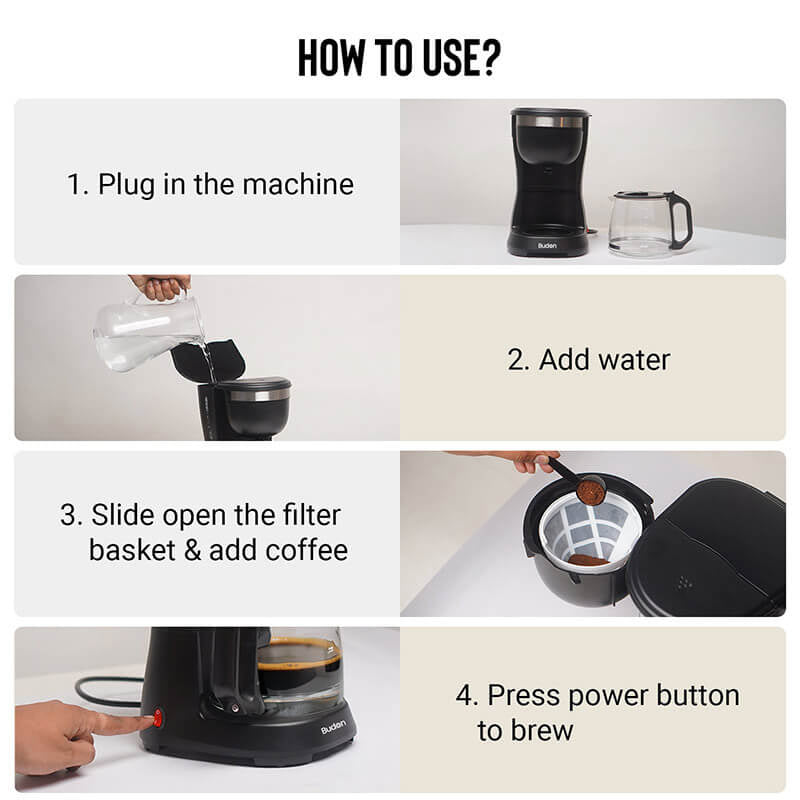 HOW TO USE?

1. Plug in the machine

Budan

2. Add water

3. Slide open the filter basket & add coffee

Budan

4. Press power button to brew