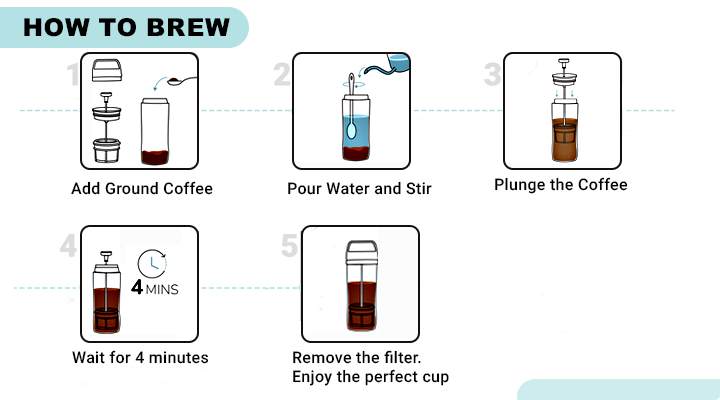 HOW TO BREW

1

Add Ground Coffee

2

Pour Water and Stir

3

Plunge the Coffee

4

4 MINS

Wait for 4 minutes

5

Remove the filter.
Enjoy the perfect cup