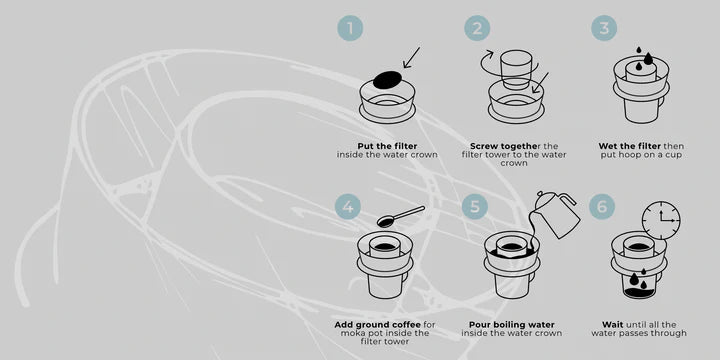 1

Put the filter inside the water crown

2

Screw together the filter tower to the water crown

3

Wet the filter then put hoop on a cup

4

Add ground coffee for moka pot inside the filter tower

5

Pour boiling water inside the water crown

6

Wait until all the water passes through