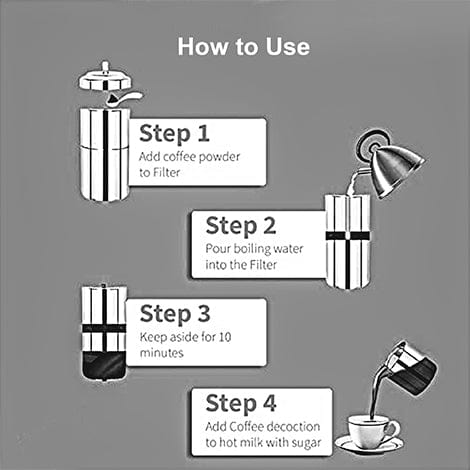 How to Use

Step 1
Add coffee powder to Filter

Step 2
Pour boiling water into the Filter

Step 3
Keep aside for 10 minutes

Step 4
Add Coffee decoction to hot milk with sugar